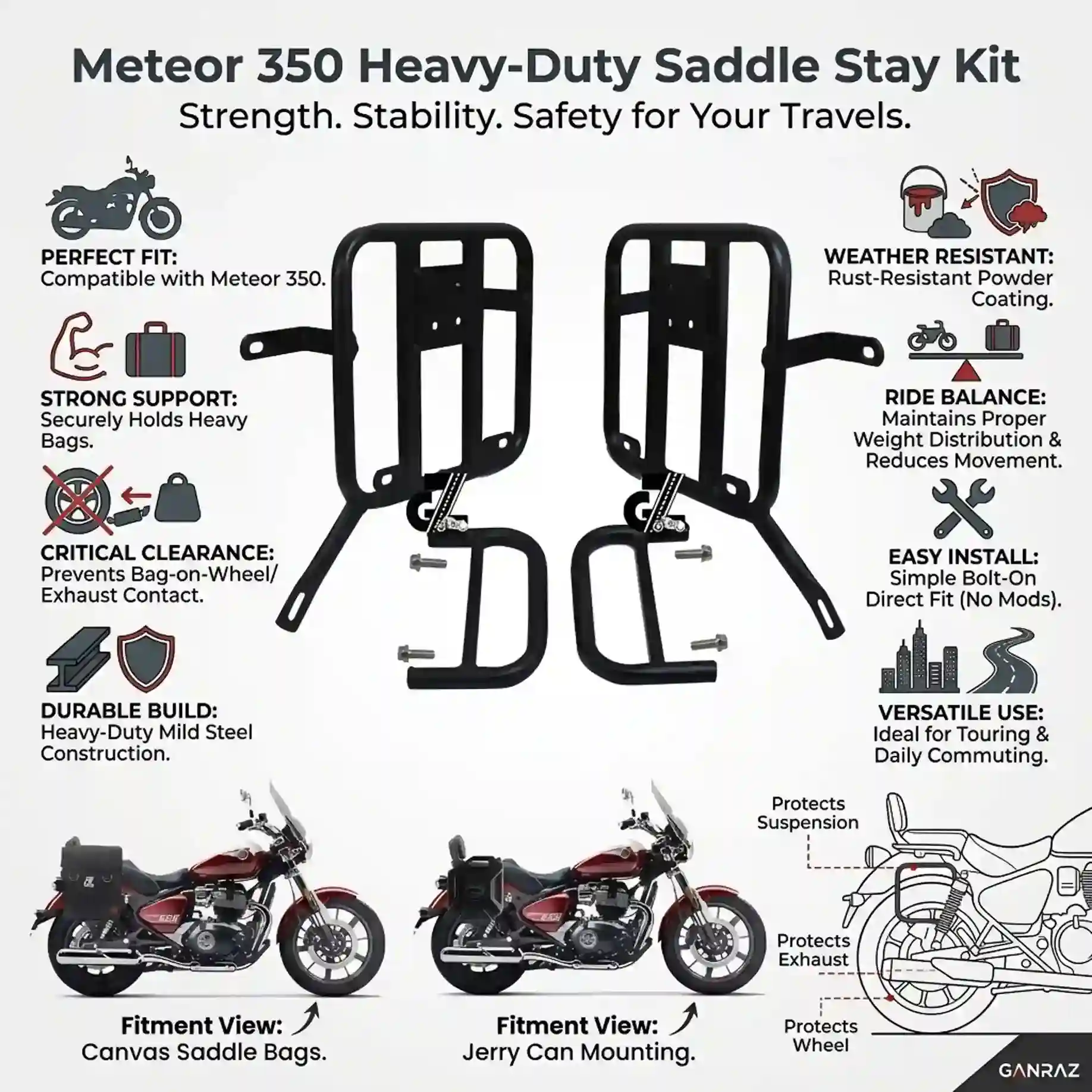 Meteor 350 Heavy-Duty Saddle Stay Kit
Strength. Stability. Safety for Your Travels.

PERFECT FIT:
Compatible with Meteor 350.

STRONG SUPPORT:
Securely Holds Heavy Bags.

CRITICAL CLEARANCE:
Prevents Bag-on-Wheel/ Exhaust Contact.

DURABLE BUILD:
Heavy-Duty Mild Steel Construction.

WEATHER RESISTANT:
Rust-Resistant Powder Coating.

RIDE BALANCE:
Maintains Proper Weight Distribution & Reduces Movement.

EASY INSTALL:
Simple Bolt-On Direct Fit (No Mods).

VERSATILE USE:
Ideal for Touring & Daily Commuting.

Fitment View:
Canvas Saddle Bags.

Fitment View:
Jerry Can Mounting.

Protects Suspension

Protects Exhaust

Protects Wheel

GANRAZ